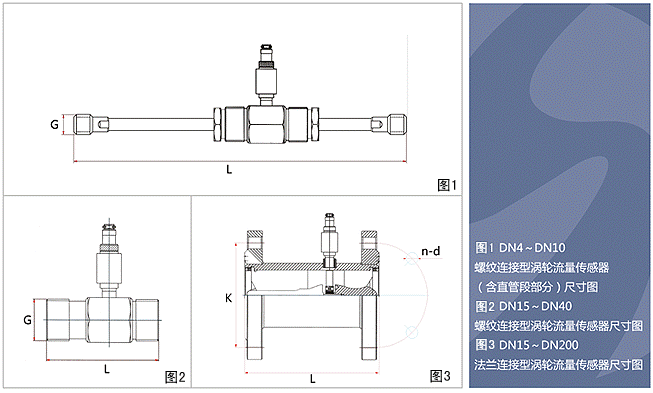 G

L

图1

G

L

图2

K

n-d

L

图3

图1 DN4～DN10
螺纹连接型涡轮流量传感器
（含直管段部分）尺寸图
图2 DN15～DN40
螺纹连接型涡轮流量传感器尺寸图
图3 DN15～DN200
法兰连接型涡轮流量传感器尺寸图